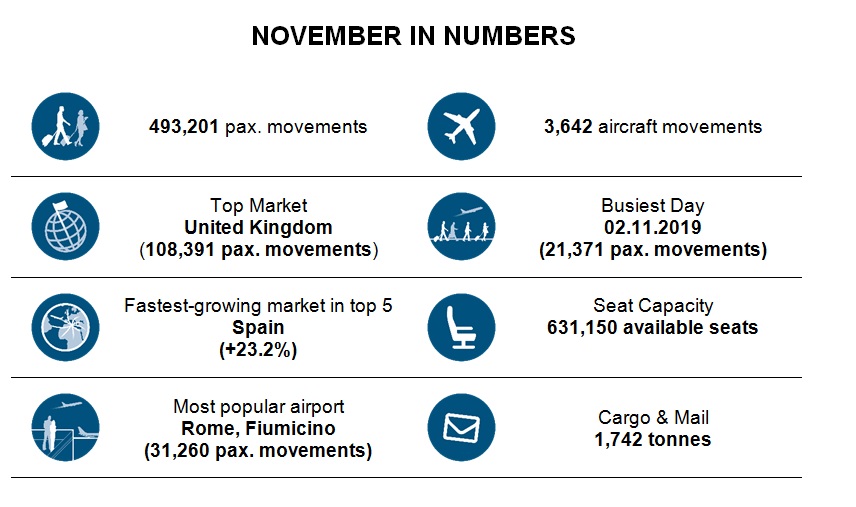 NOVEMBER IN NUMBERS

493,201 pax. movements

3,642 aircraft movements

Top Market
United Kingdom
(108,391 pax. movements)

Busiest Day
02.11.2019
(21,371 pax. movements)

Fastest-growing market in top 5
Spain
(+23.2%)

Seat Capacity
631,150 available seats

Most popular airport
Rome, Fiumicino
(31,260 pax. movements)

Cargo & Mail
1,742 tonnes